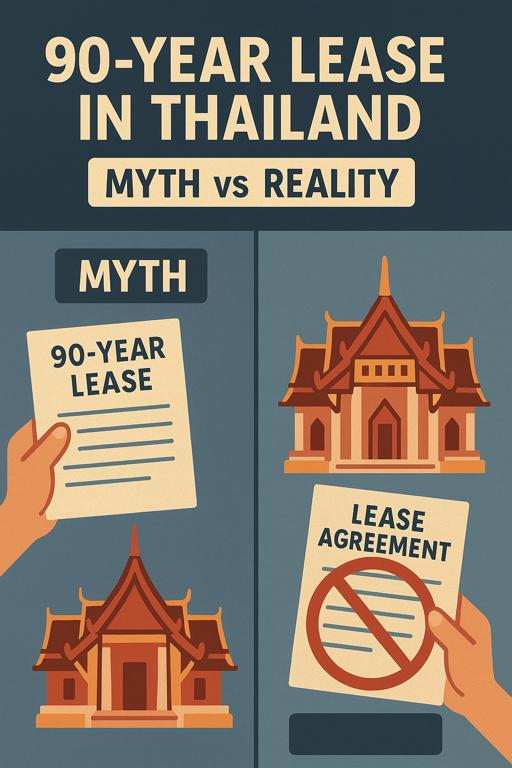 90-YEAR LEASE IN THAILAND

MYTH vs REALITY

MYTH

90-YEAR LEASE

LEASE AGREEMENT