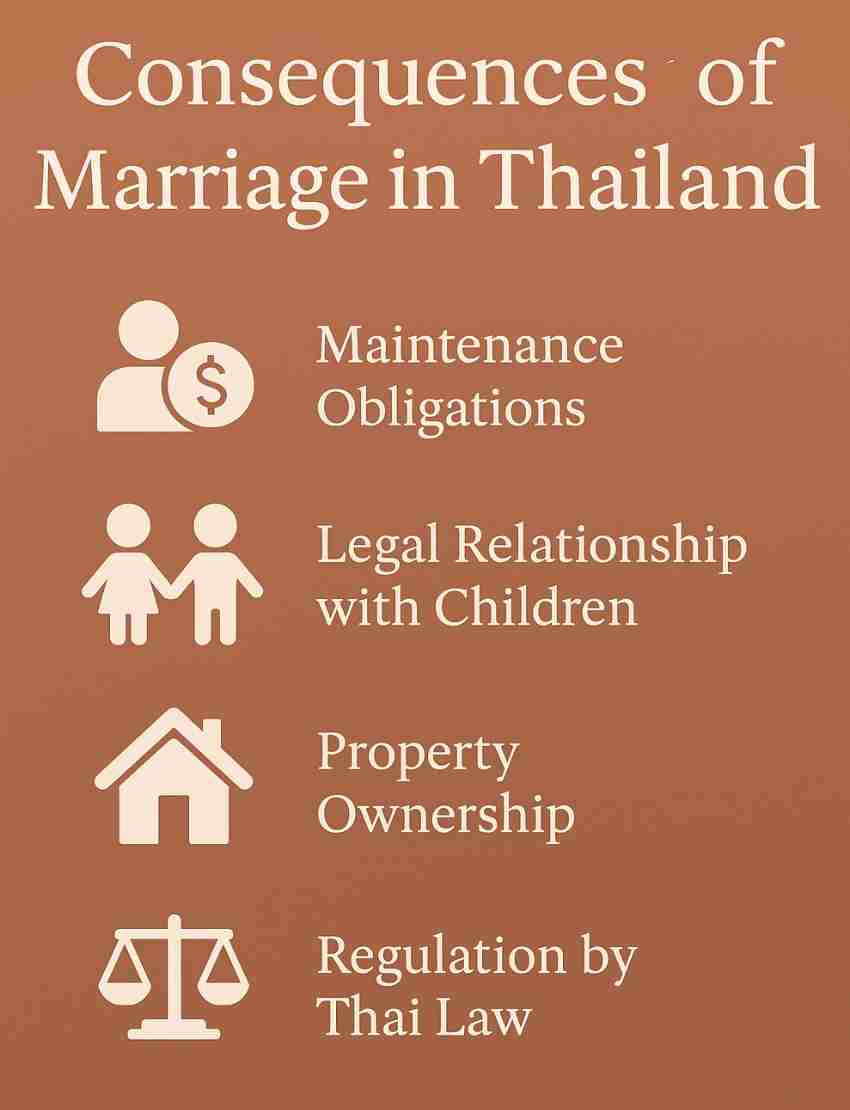 Consequences of Marriage in Thailand

Maintenance Obligations

Legal Relationship with Children

Property Ownership

Regulation by Thai Law