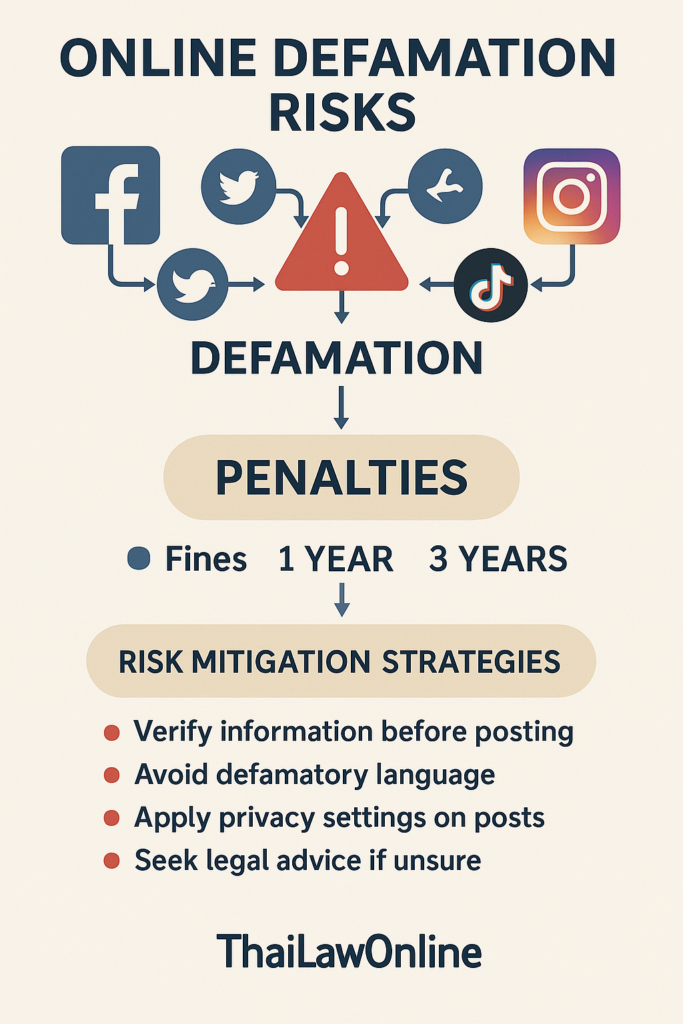 ONLINE DEFAMATION RISKS

DEFAMATION

PENALTIES

Fines 1 YEAR 3 YEARS

RISK MITIGATION STRATEGIES

Verify information before posting
Avoid defamatory language
Apply privacy settings on posts
Seek legal advice if unsure

ThaiLawOnline